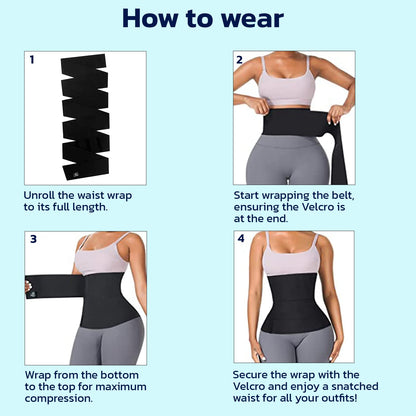 How to wear

1

Unroll the waist wrap to its full length.

2

Start wrapping the belt, ensuring the Velcro is at the end.

3

Wrap from the bottom to the top for maximum compression.

4

Secure the wrap with the Velcro and enjoy a snatched waist for all your outfits!